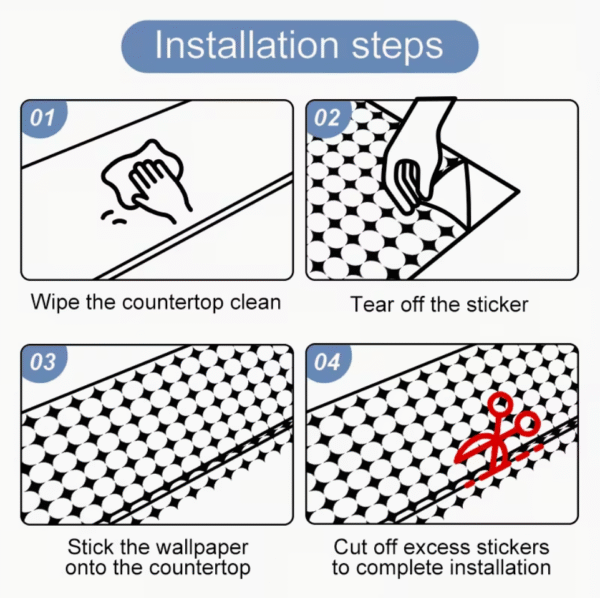 Installation steps

01

Wipe the countertop clean

02

Tear off the sticker

03

Stick the wallpaper onto the countertop

04

Cut off excess stickers to complete installation