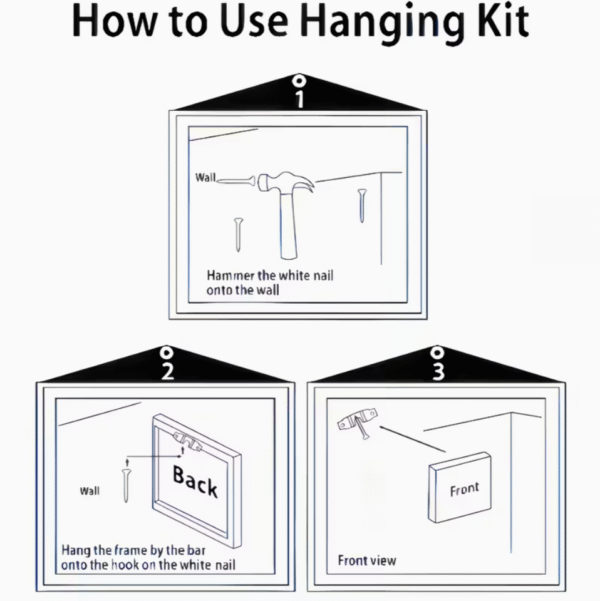 How to Use Hanging Kit

1

Wall

Hammer the white nail onto the wall

2

Wall

Back

Hang the frame by the bar onto the hook on the white nail

3

Front

Front view